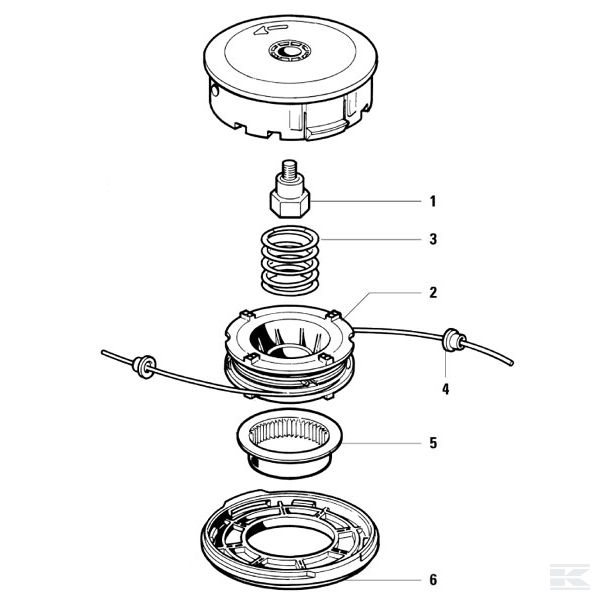 1
3
2
4
5
6