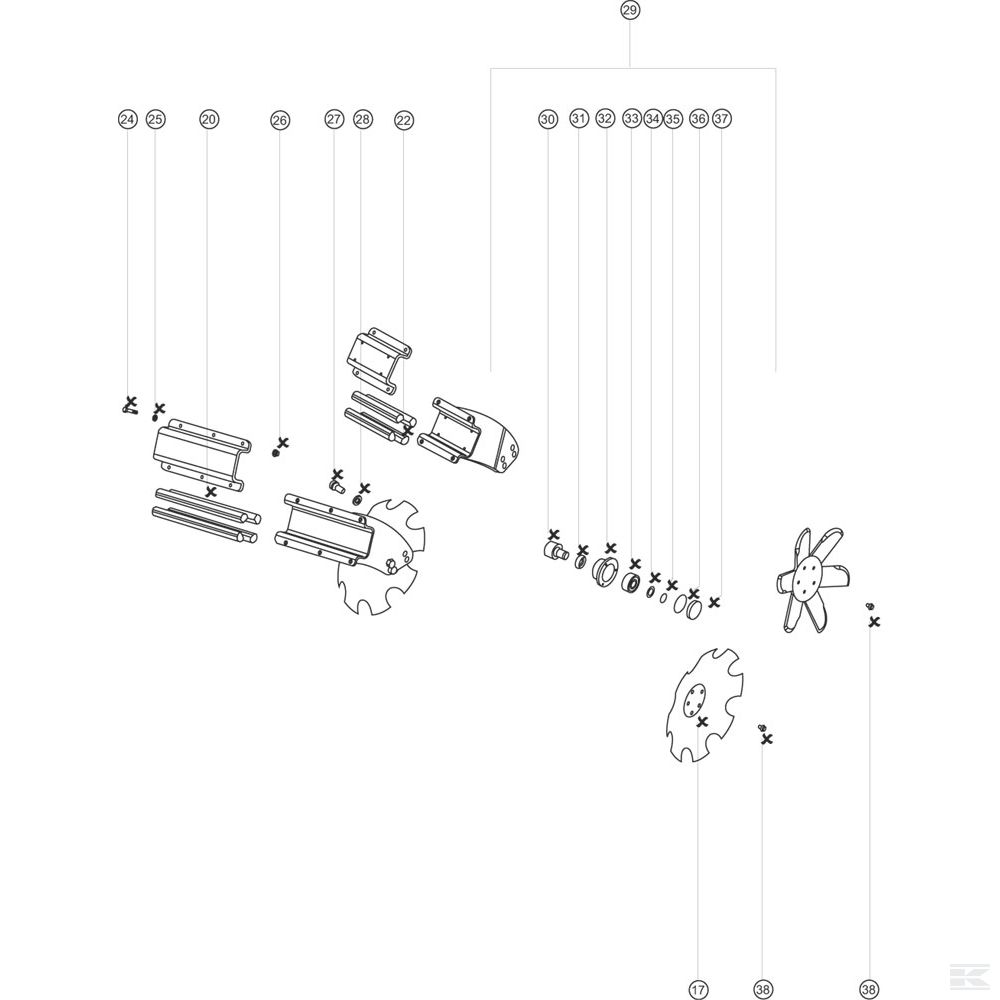 29
24 25 20 26 27 28 22
30 31 32 33 34 35 36 37
17 38 38