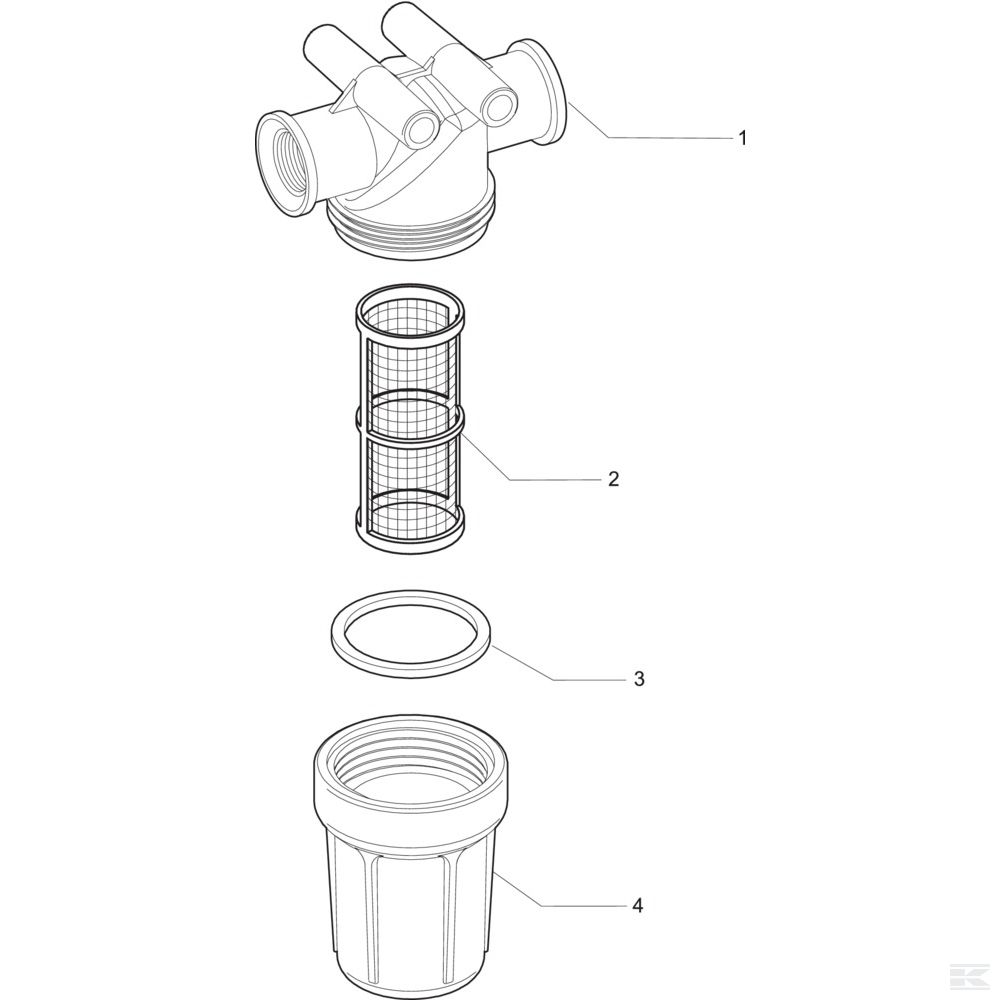 1

2

3

4